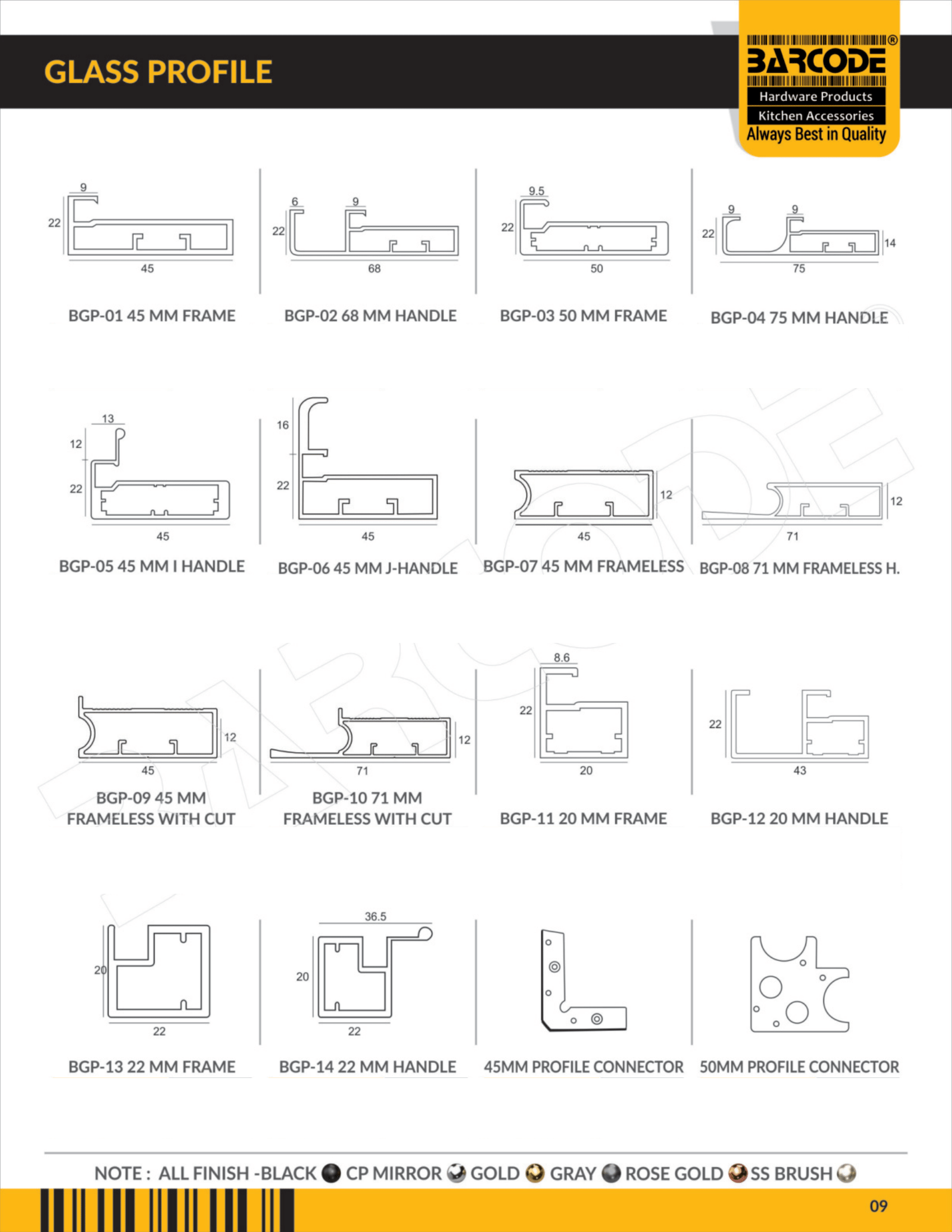 GLASS PROFILE

BARCODE®
Hardware Products
Kitchen Accessories
Always Best in Quality

9
22
45
BGP-01 45 MM FRAME

6 9
22
68
BGP-02 68 MM HANDLE

9.5
22
50
BGP-03 50 MM FRAME

9 9
22
14
75
BGP-04 75 MM HANDLE

13
12
22
45
BGP-05 45 MM I HANDLE

16
22
45
BGP-06 45 MM J-HANDLE

12
45
BGP-07 45 MM FRAMELESS

12
71
BGP-08 71 MM FRAMELESS H.

12
45
BGP-09 45 MM FRAMELESS WITH CUT

12
71
BGP-10 71 MM FRAMELESS WITH CUT

8.6
22
20
BGP-11 20 MM FRAME

22
43
BGP-12 20 MM HANDLE

20
22
BGP-13 22 MM FRAME

36.5
20
22
BGP-14 22 MM HANDLE

45MM PROFILE CONNECTOR

50MM PROFILE CONNECTOR

NOTE : ALL FINISH -BLACK CP MIRROR GOLD GRAY ROSE GOLD SS BRUSH

09